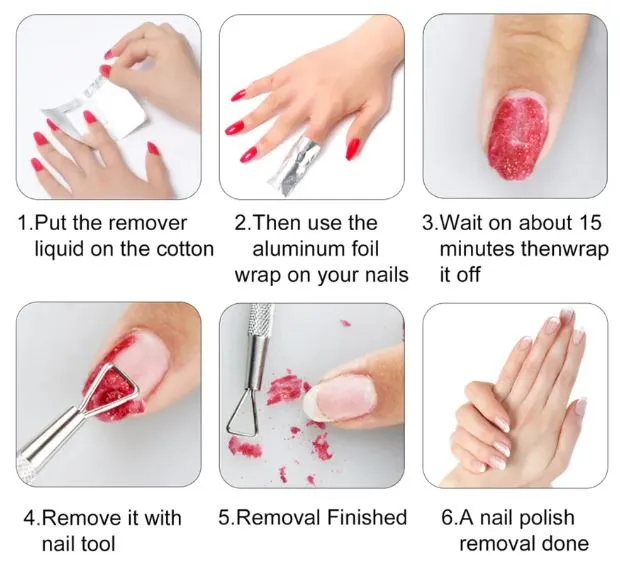 1.Put the remover liquid on the cotton

2.Then use the aluminum foil wrap on your nails

3.Wait on about 15 minutes thenwrap it off

4.Remove it with nail tool

5.Removal Finished

6.A nail polish removal done